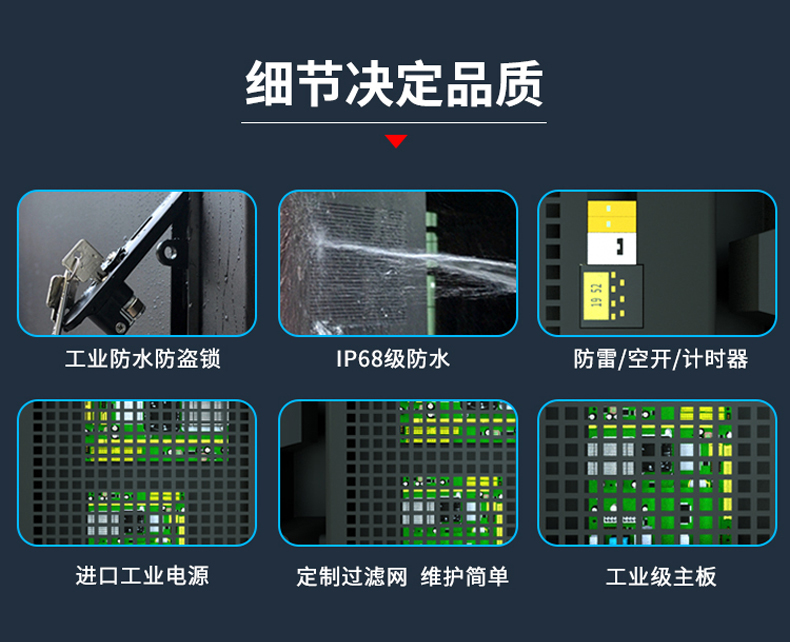 细节决定品质

工业防水防盗锁

IP68级防水

19 52

防雷/空开/计时器

进口工业电源

定制过滤网 维护简单

工业级主板